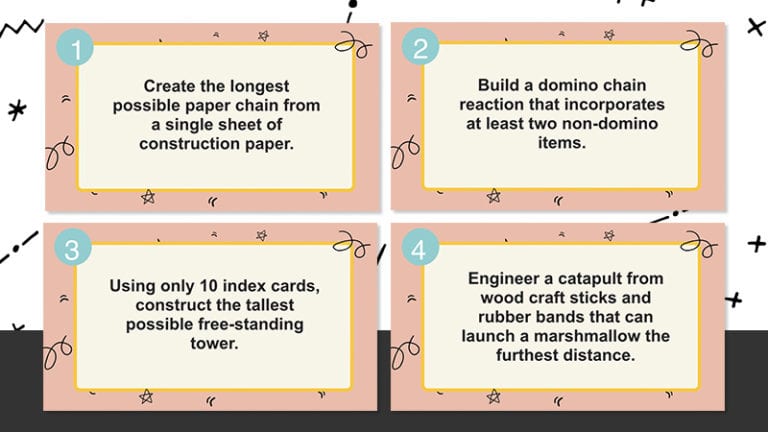 1

Create the longest possible paper chain from a single sheet of construction paper.

2

Build a domino chain reaction that incorporates at least two non-domino items.

3

Using only 10 index cards, construct the tallest possible free-standing tower.

4

Engineer a catapult from wood craft sticks and rubber bands that can launch a marshmallow the furthest distance.